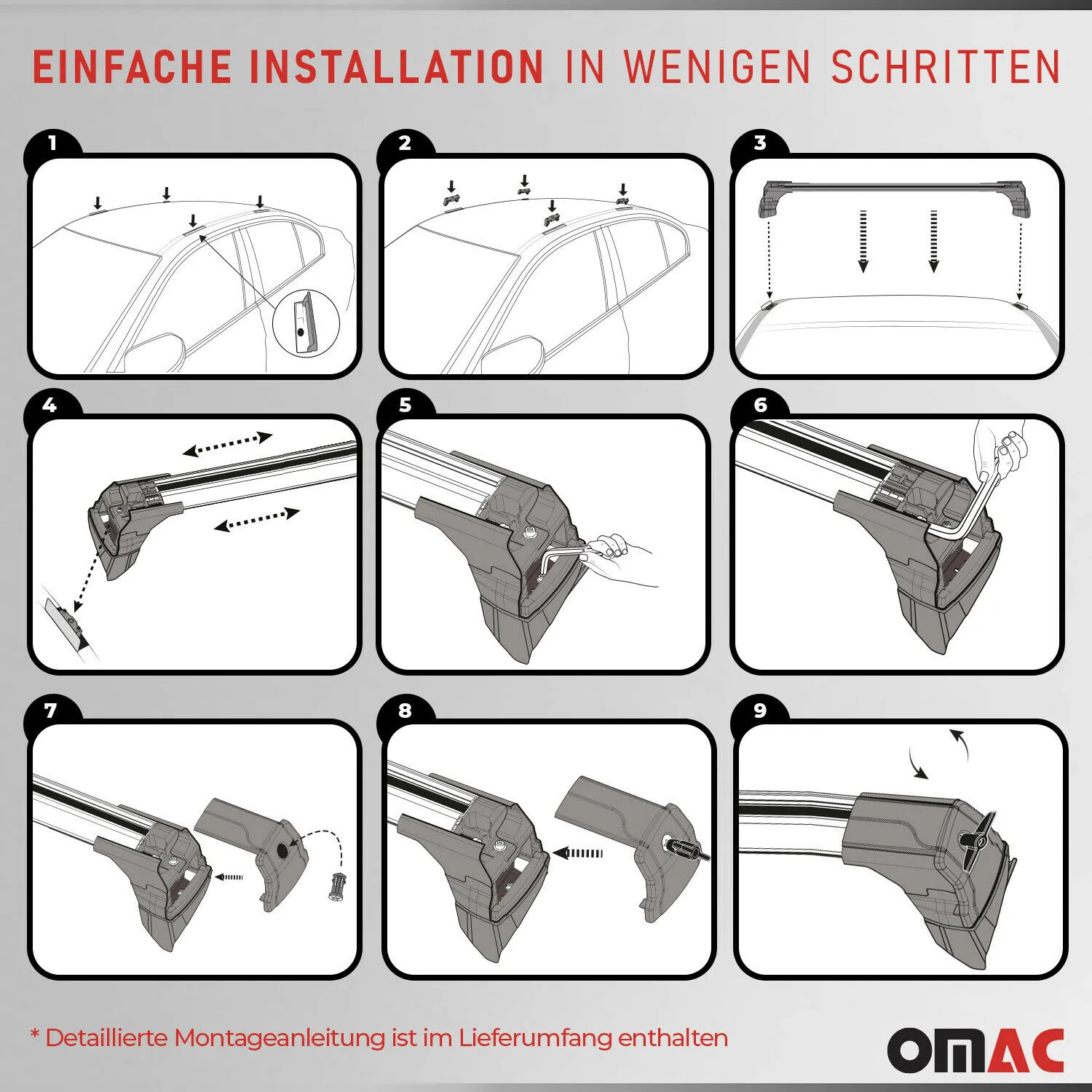 EINFACHE INSTALLATION IN WENIGEN SCHRITTEN

1

2

3

4

5

6

7

8

9

* Detaillierte Montageanleitung ist im Lieferumfang enthalten

OMAC