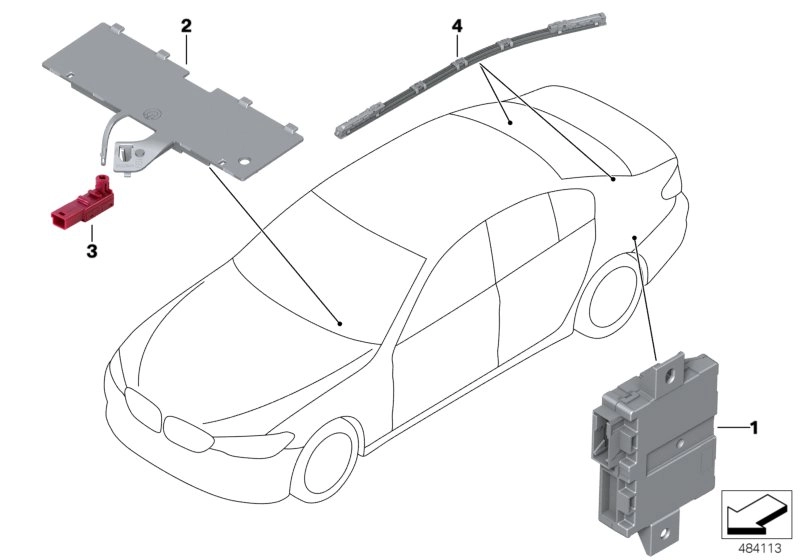 2
4
3
1
484113